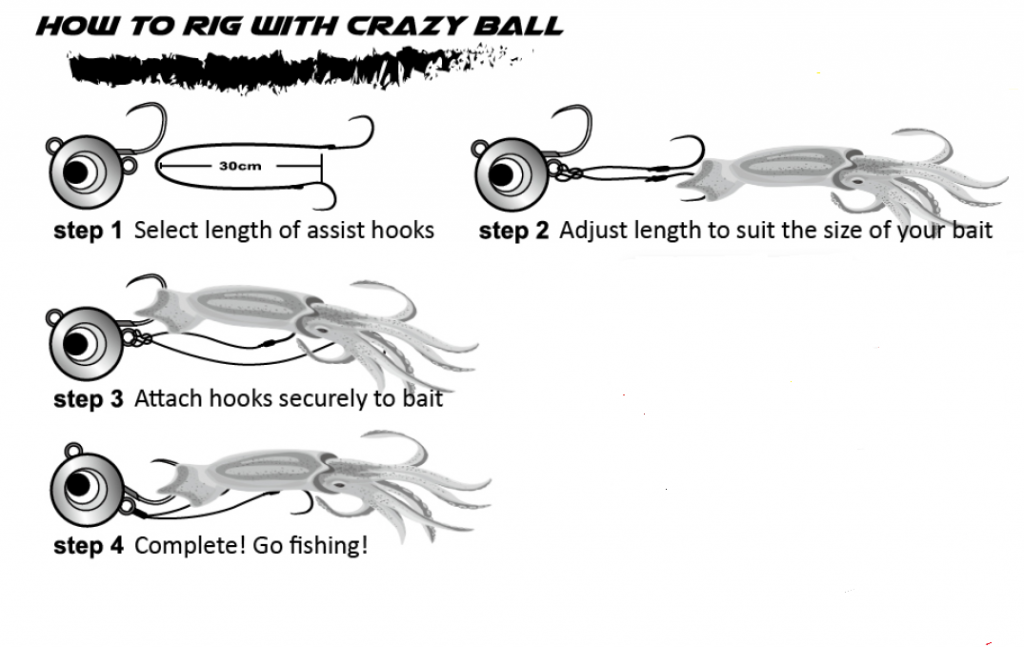 HOW TO RIG WITH CRAZY BALL

30cm

step 1 Select length of assist hooks

step 2 Adjust length to suit the size of your bait

step 3 Attach hooks securely to bait

step 4 Complete! Go fishing!